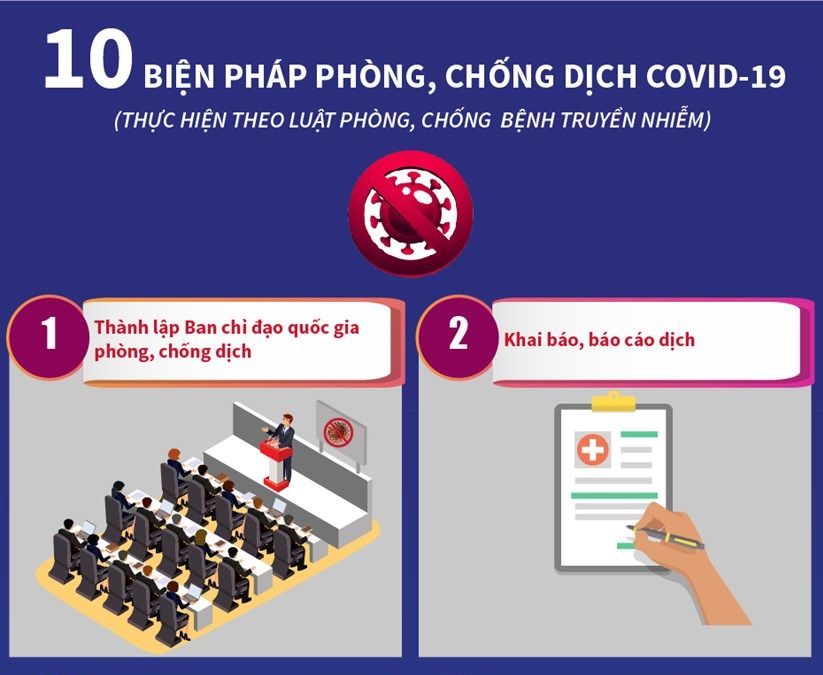 10 BIỆN PHÁP PHÒNG, CHỐNG DỊCH COVID-19
(THỰC HIỆN THEO LUẬT PHÒNG, CHỐNG BỆNH TRUYỀN NHIỄM)

1 Thành lập Ban chỉ đạo quốc gia phòng, chống dịch

2 Khai báo, báo cáo dịch